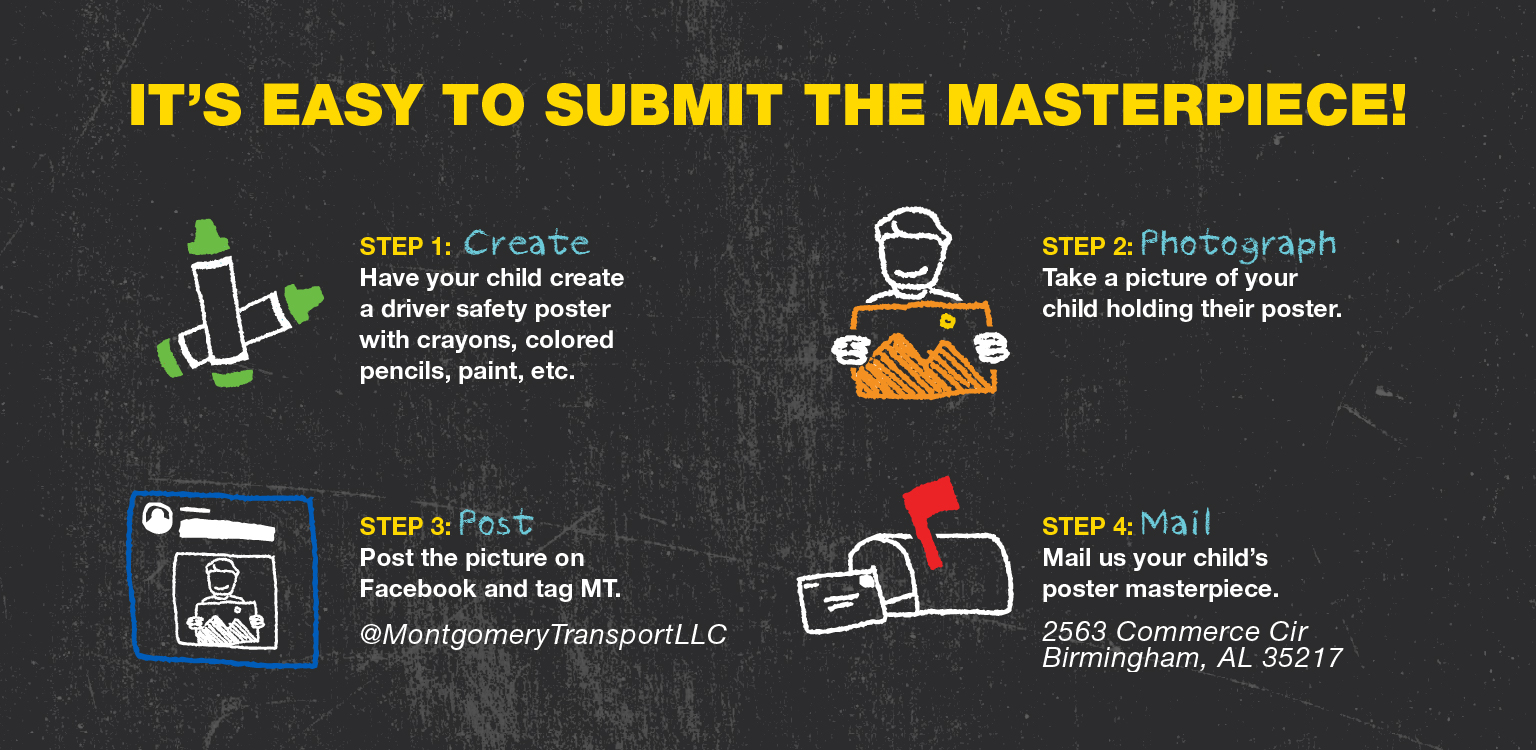 IT'S EASY TO SUBMIT THE MASTERPIECE!

STEP 1: Create
Have your child create a driver safety poster with crayons, colored pencils, paint, etc.

STEP 2: Photograph
Take a picture of your child holding their poster.

STEP 3: Post
Post the picture on Facebook and tag MT.

@MontgomeryTransportLLC

STEP 4: Mail
Mail us your child's poster masterpiece.

2563 Commerce Cir
Birmingham, AL 35217